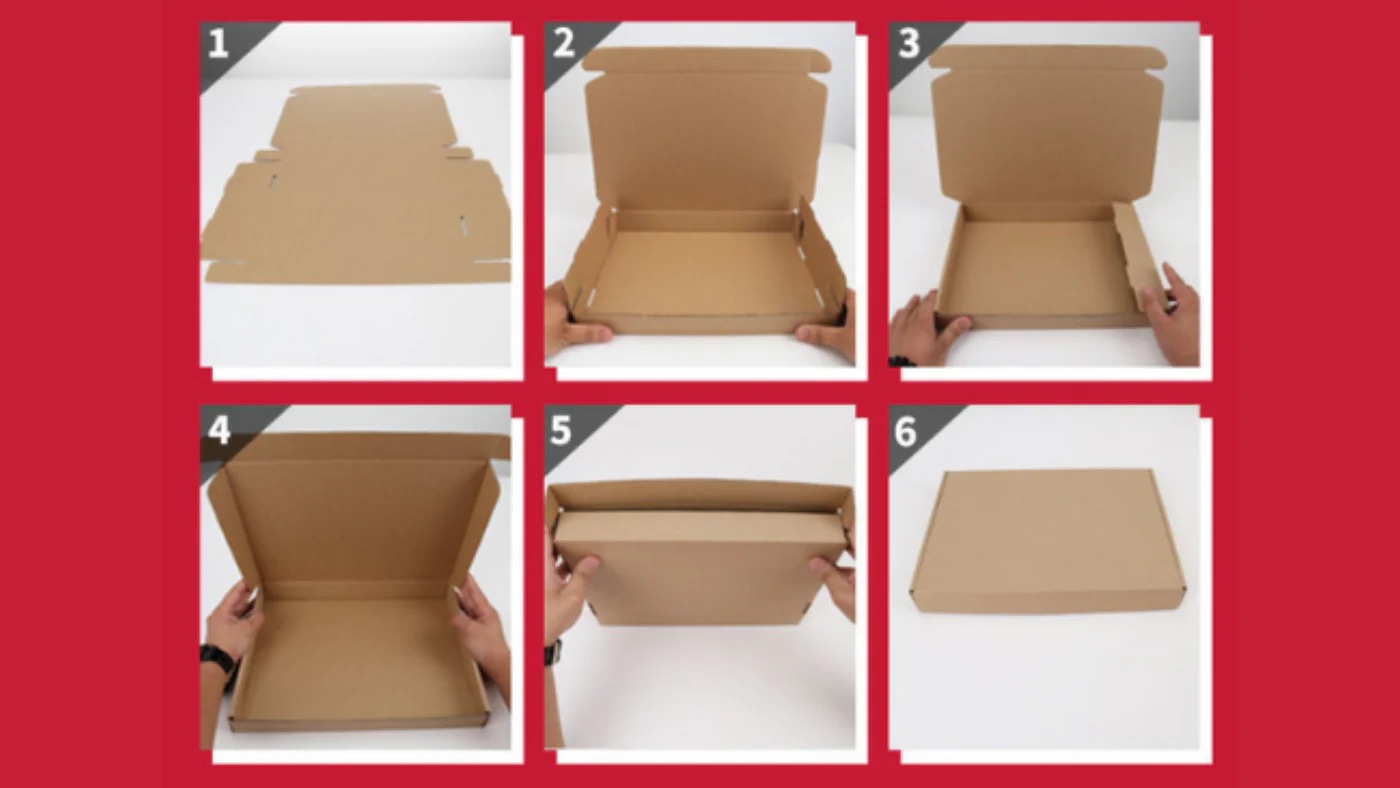 1
2
3
4
5
6